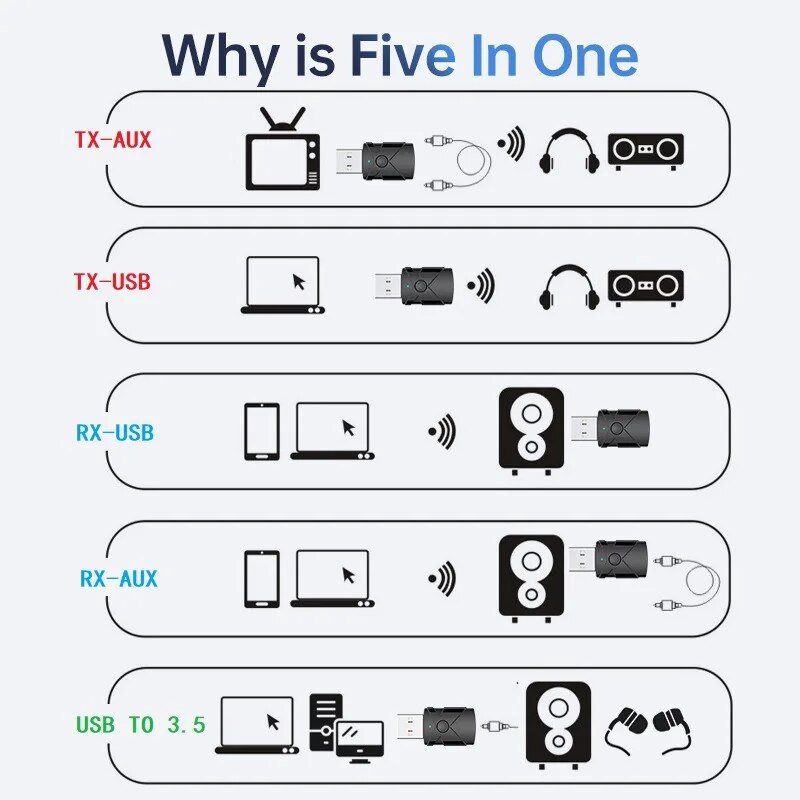 Why is Five In One

TX-AUX

TX-USB

RX-USB

RX-AUX

USB TO 3.5